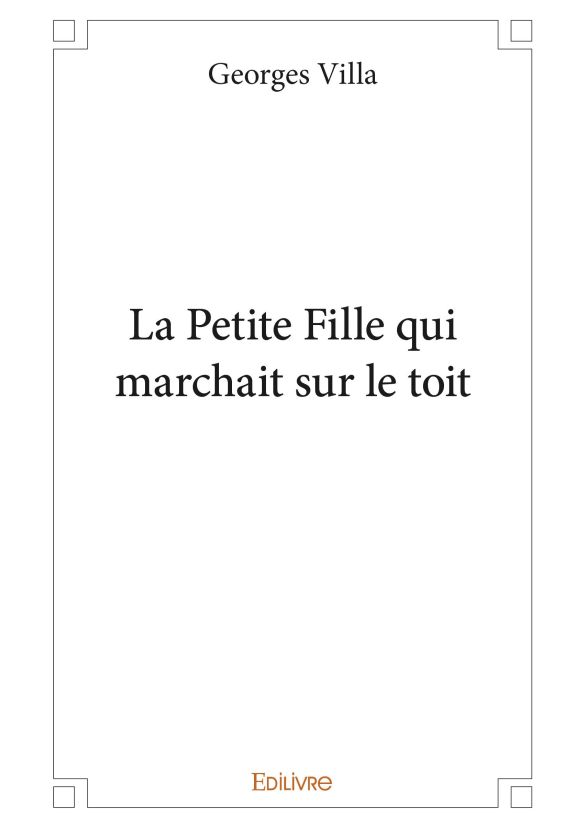 Georges Villa

La Petite Fille qui marchait sur le toit

EDILIVRE